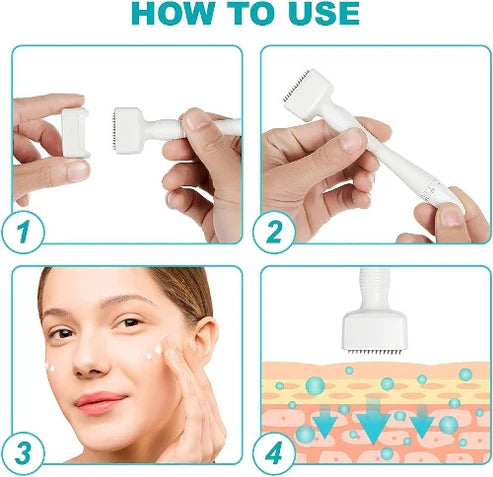 HOW TO USE

1

2

3

4