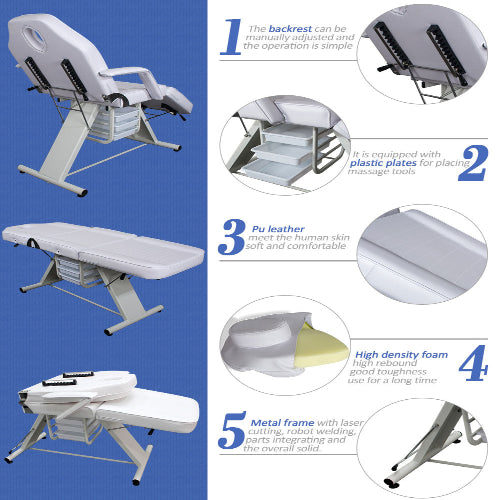 1 The backrest can be manually adjusted and the operation is simple

It is equipped with plastic plates for placing massage tools 2

3 Pu leather meet the human skin soft and comfortable

High density foam high rebound good toughness use for a long time 4

5 Metal frame with laser cutting, robot welding, parts integrating and the overall solid.