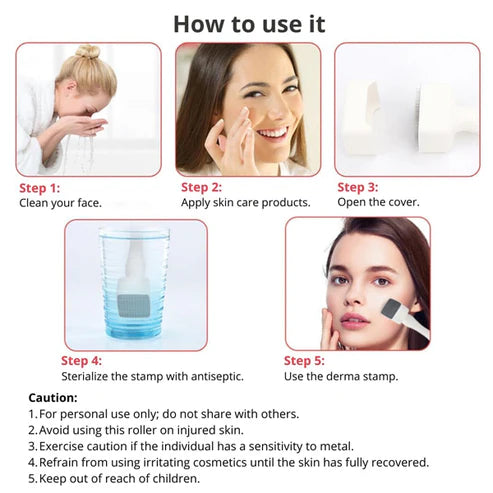 How to use it

Step 1:
Clean your face.

Step 2:
Apply skin care products.

Step 3:
Open the cover.

Step 4:
Sterialize the stamp with antiseptic.

Step 5:
Use the derma stamp.

Caution:
1. For personal use only; do not share with others.
2. Avoid using this roller on injured skin.
3. Exercise caution if the individual has a sensitivity to metal.
4. Refrain from using irritating cosmetics until the skin has fully recovered.
5. Keep out of reach of children.